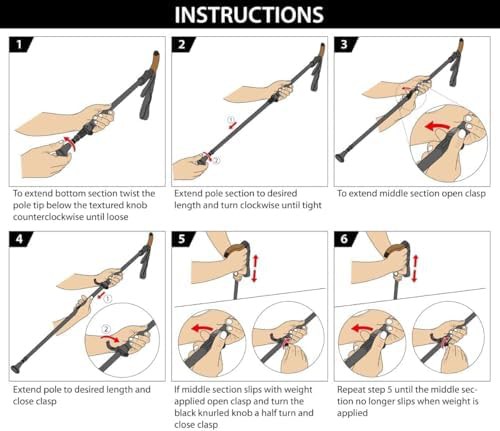 INSTRUCTIONS

1

To extend bottom section twist the pole tip below the textured knob counterclockwise until loose

2

①

②

Extend pole section to desired length and turn clockwise until tight

3

To extend middle section open clasp

4

①

②

Extend pole to desired length and close clasp

5

If middle section slips with weight applied open clasp and turn the black knurled knob a half turn and close clasp

6

Repeat step 5 until the middle section no longer slips when weight is applied