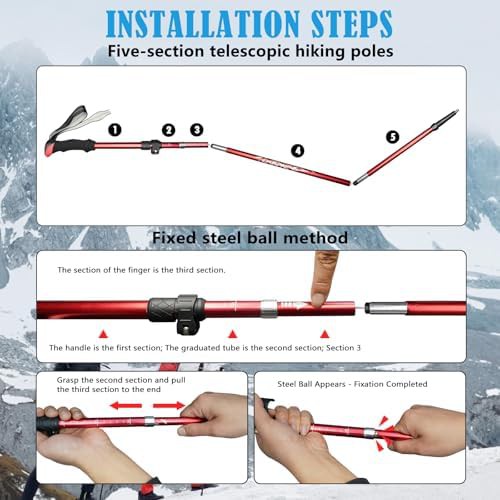 INSTALLATION STEPS
Five-section telescopic hiking poles

1 2 3 4 5

Fixed steel ball method

The section of the finger is the third section.

The handle is the first section; The graduated tube is the second section; Section 3

Grasp the second section and pull the third section to the end

Steel Ball Appears - Fixation Completed