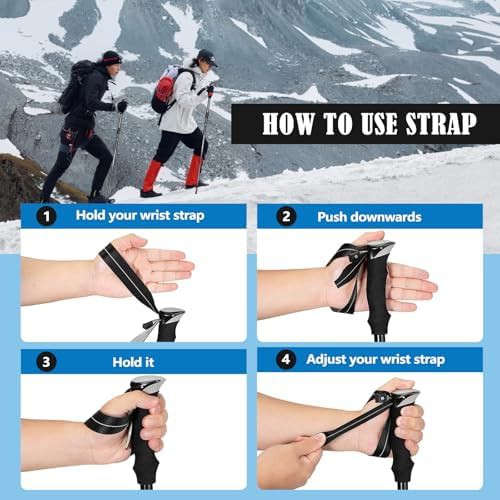 HOW TO USE STRAP

1 Hold your wrist strap

2 Push downwards

3 Hold it

4 Adjust your wrist strap